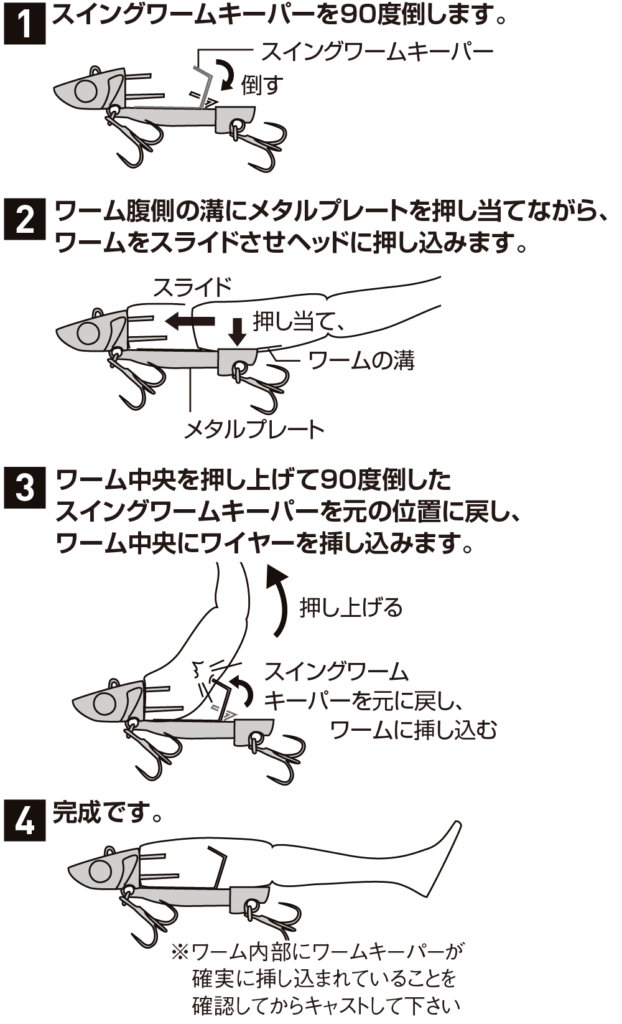 1 スイングワームキーパーを90度倒します。

スイングワームキーパー

倒す

2 ワーム腹側の溝にメタルプレートを押し当てながら、ワームをスライドさせヘッドに押し込みます。

スライド

押し当て、

ワームの溝

メタルプレート

3 ワーム中央を押し上げて90度倒したスイングワームキーパーを元の位置に戻し、ワーム中央にワイヤーを挿し込みます。

押し上げる

スイングワームキーパーを元に戻し、ワームに挿し込む

4 完成です。

※ワーム内部にワームキーパーが確実に挿し込まれていることを確認してからキャストして下さい